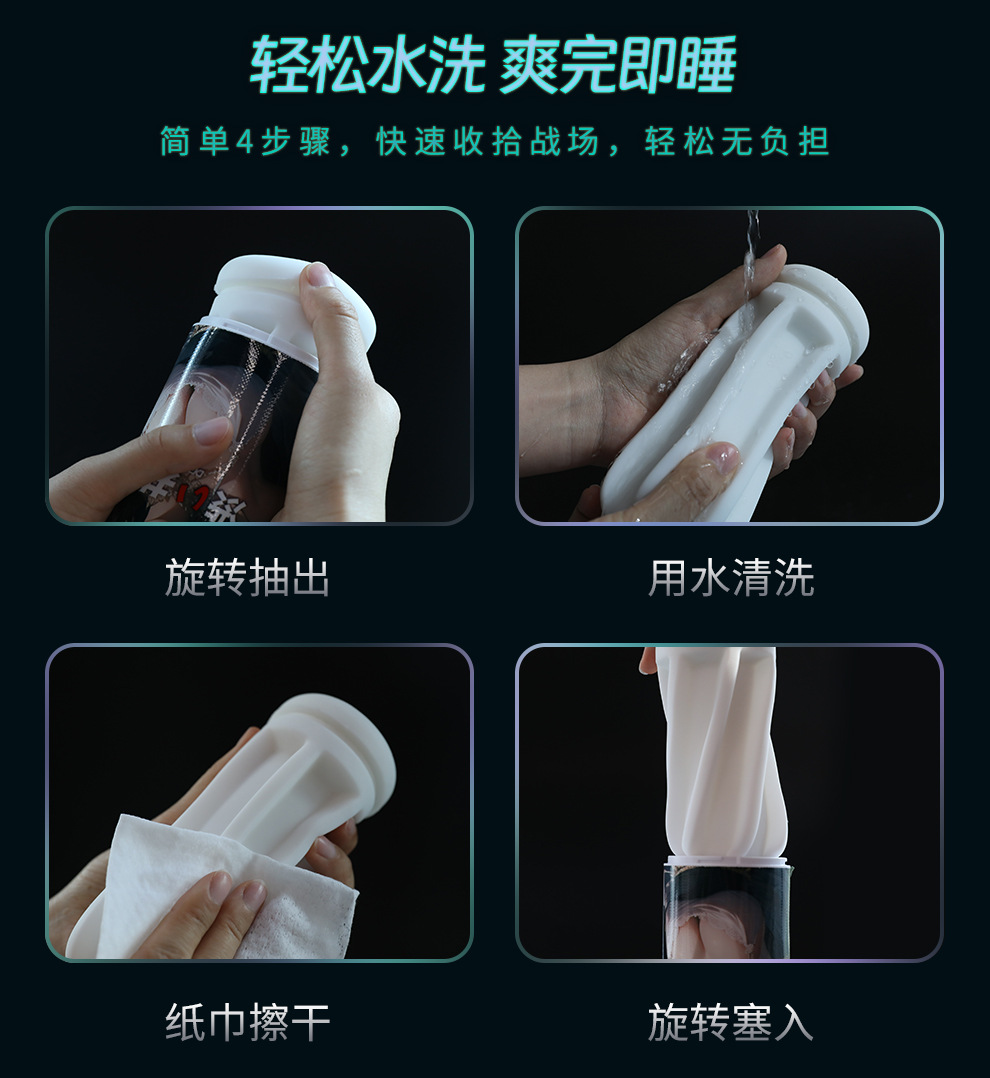 轻松水洗 爽完即睡

简单4步骤，快速收拾战场，轻松无负担

旋转抽出

用水清洗

纸巾擦干

旋转塞入