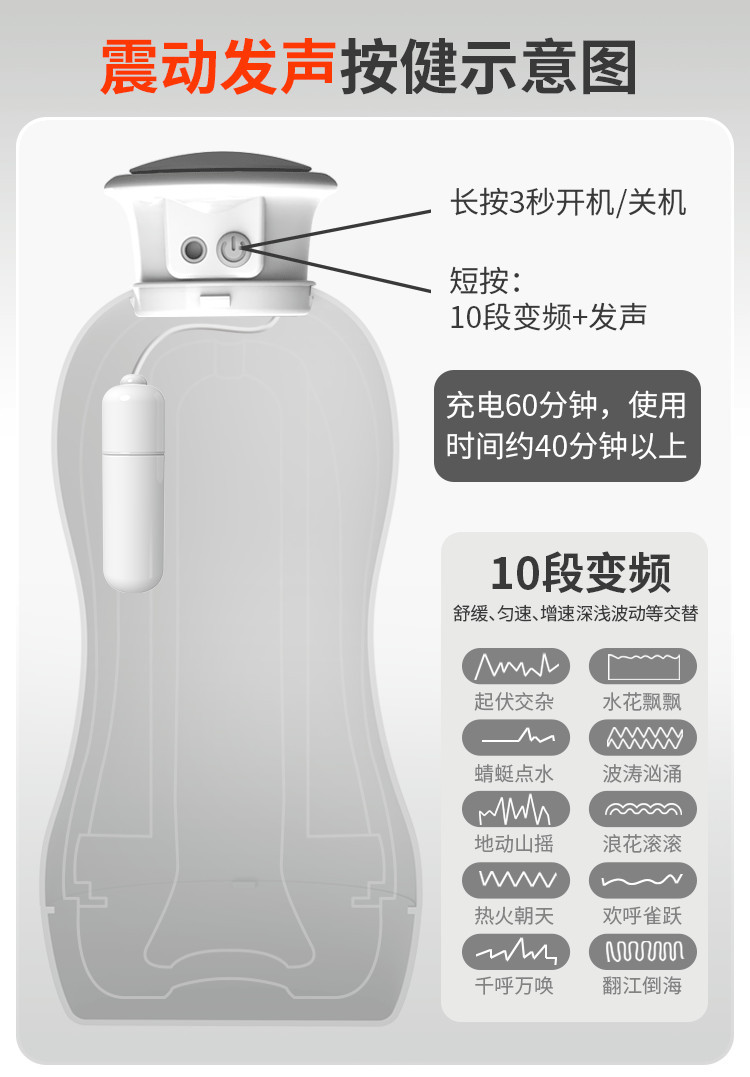 震动发声按健示意图

长按3秒开机/关机

短按:
10段变频+发声

充电60分钟，使用时间约40分钟以上

10段变频
舒缓、匀速、增速深浅波动等交替

起伏交杂
水花飘飘
蜻蜓点水
波涛汹涌
地动山摇
浪花滚滚
热火朝天
欢呼雀跃
千呼万唤
翻江倒海