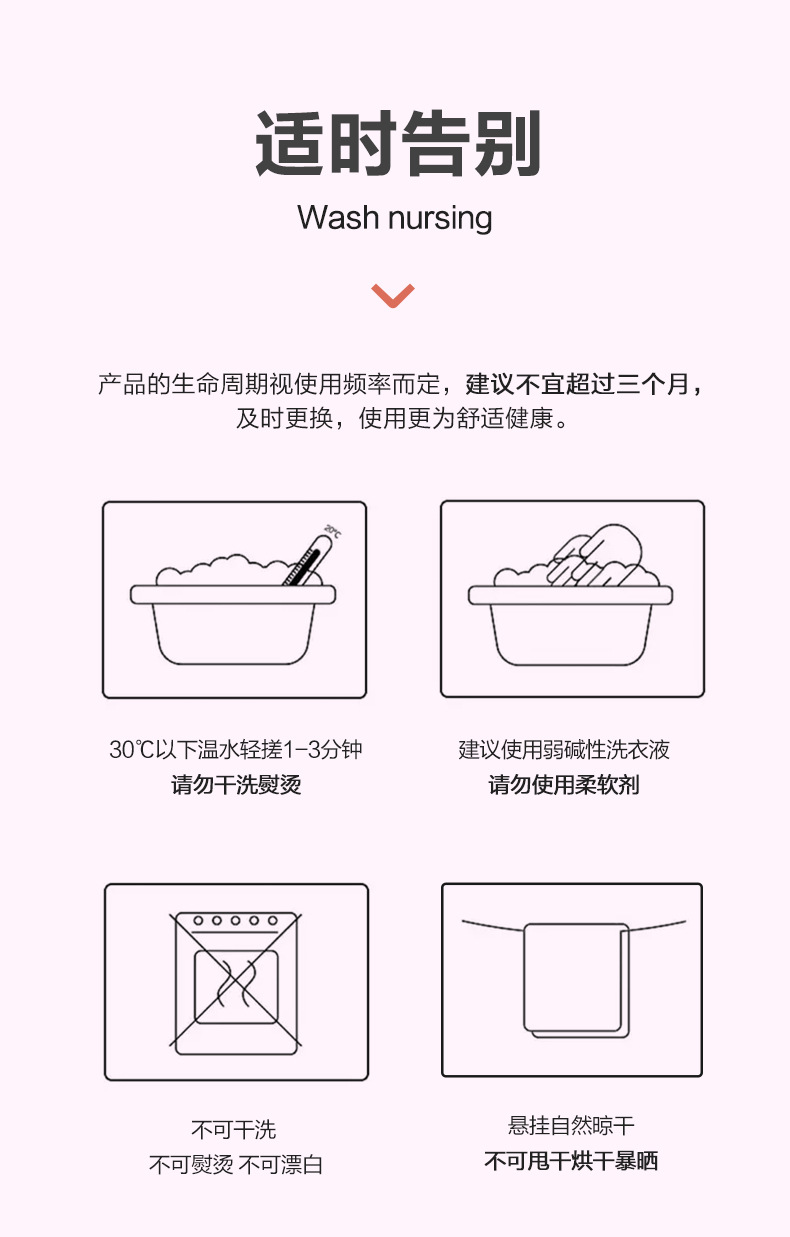 适时告别

Wash nursing

产品的生命周期视使用频率而定，建议不宜超过三个月，及时更换，使用更为舒适健康。

20℃

30℃以下温水轻搓1-3分钟
请勿干洗熨烫

建议使用弱碱性洗衣液
请勿使用柔软剂

不可干洗
不可熨烫 不可漂白

悬挂自然晾干
不可甩干烘干暴晒