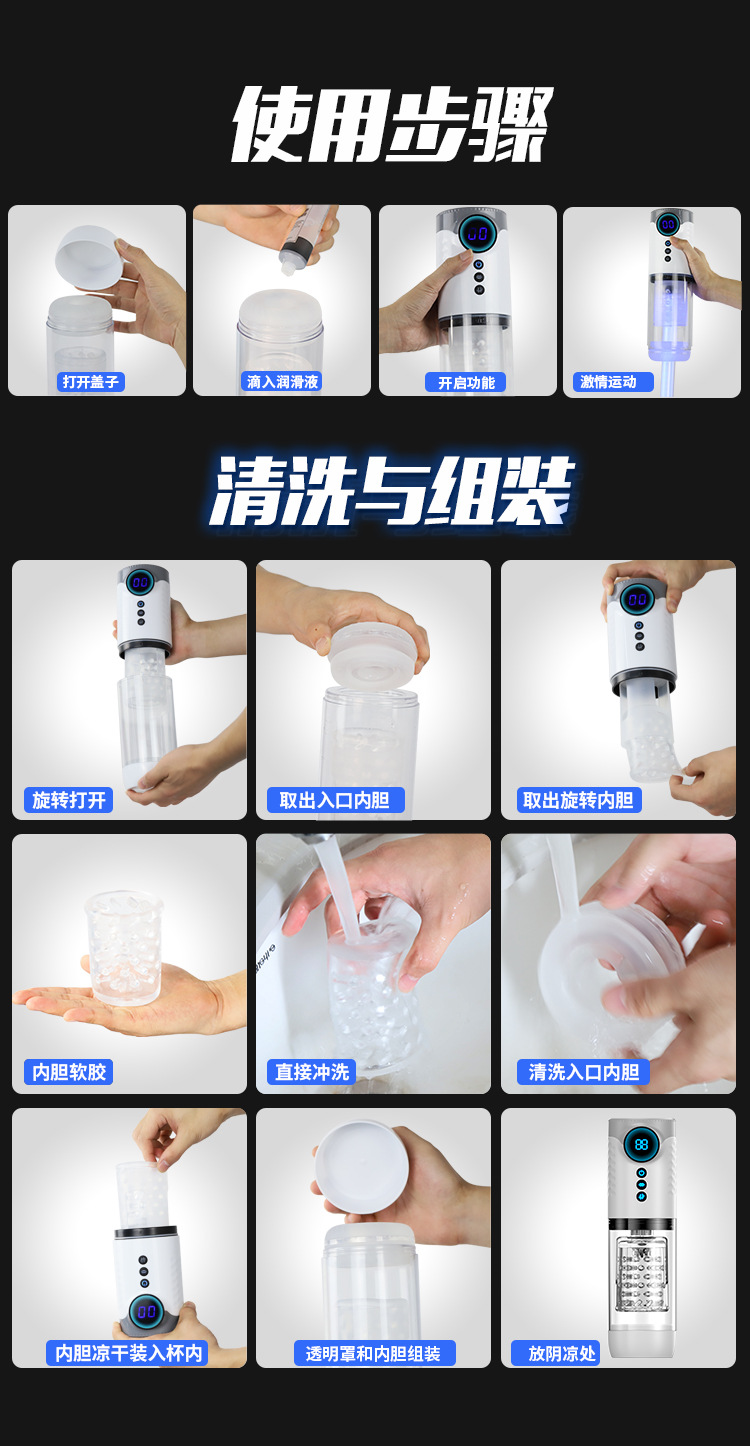 使用步骤

打开盖子

滴入润滑液

开启功能

激情运动

清洗与组装

旋转打开

取出入口内胆

取出旋转内胆

内胆软胶

直接冲洗

清洗入口内胆

内胆凉干装入杯内

透明罩和内胆组装

放阴凉处