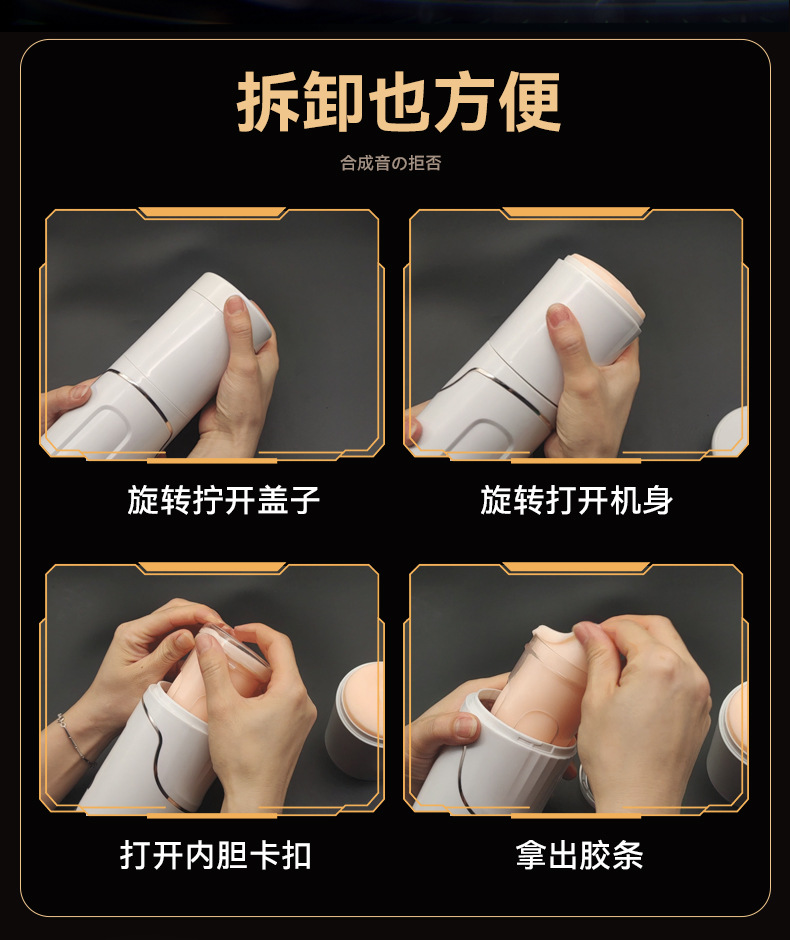 拆卸也方便

合成音の拒否

旋转拧开盖子

旋转打开机身

打开内胆卡扣

拿出胶条