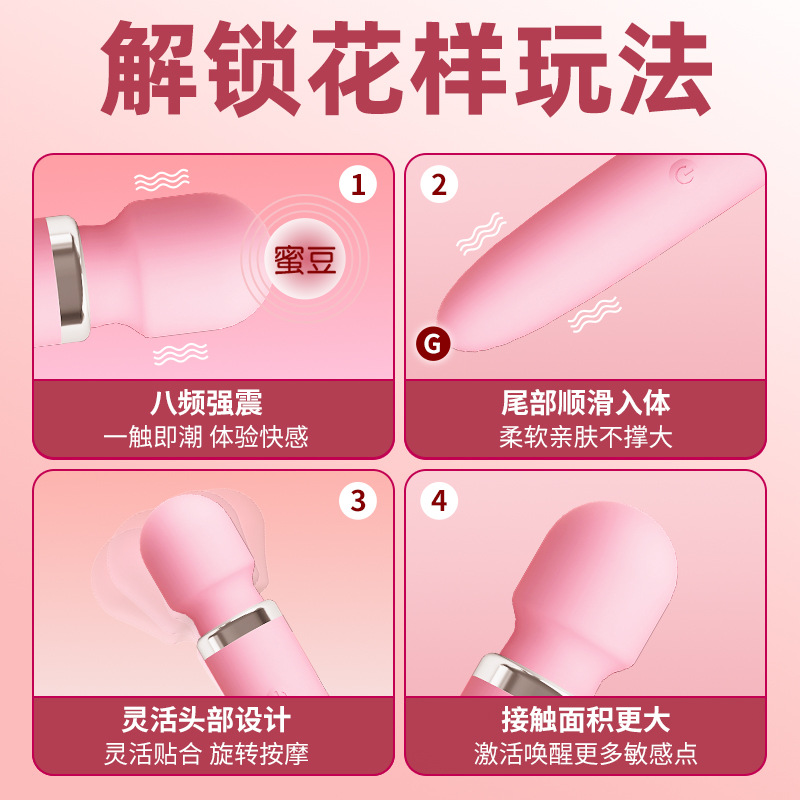 解锁花样玩法

1
蜜豆
八频强震
一触即潮 体验快感

2
G
尾部顺滑入体
柔软亲肤不撑大

3
灵活头部设计
灵活贴合 旋转按摩

4
接触面积更大
激活唤醒更多敏感点