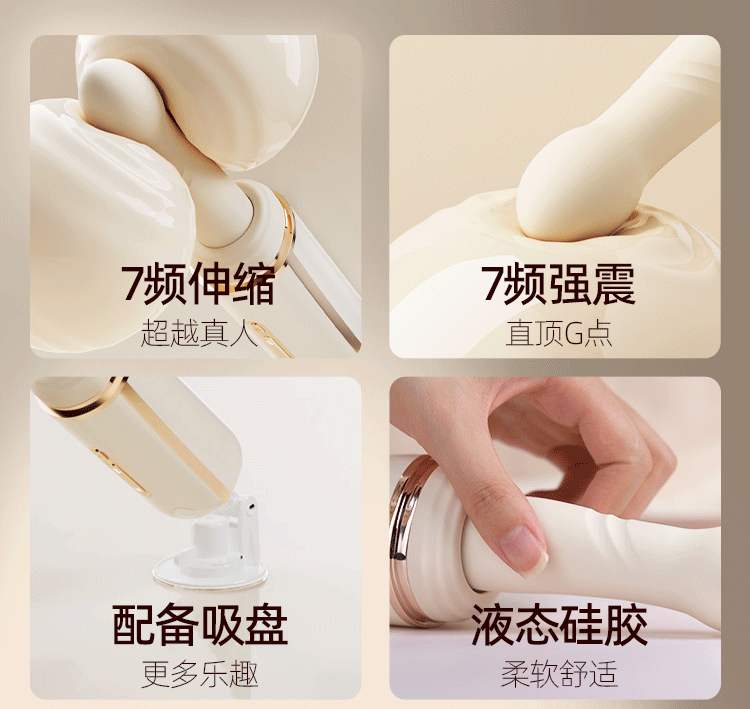 7频伸缩
超越真人

7频强震
直顶G点

配备吸盘
更多乐趣

液态硅胶
柔软舒适