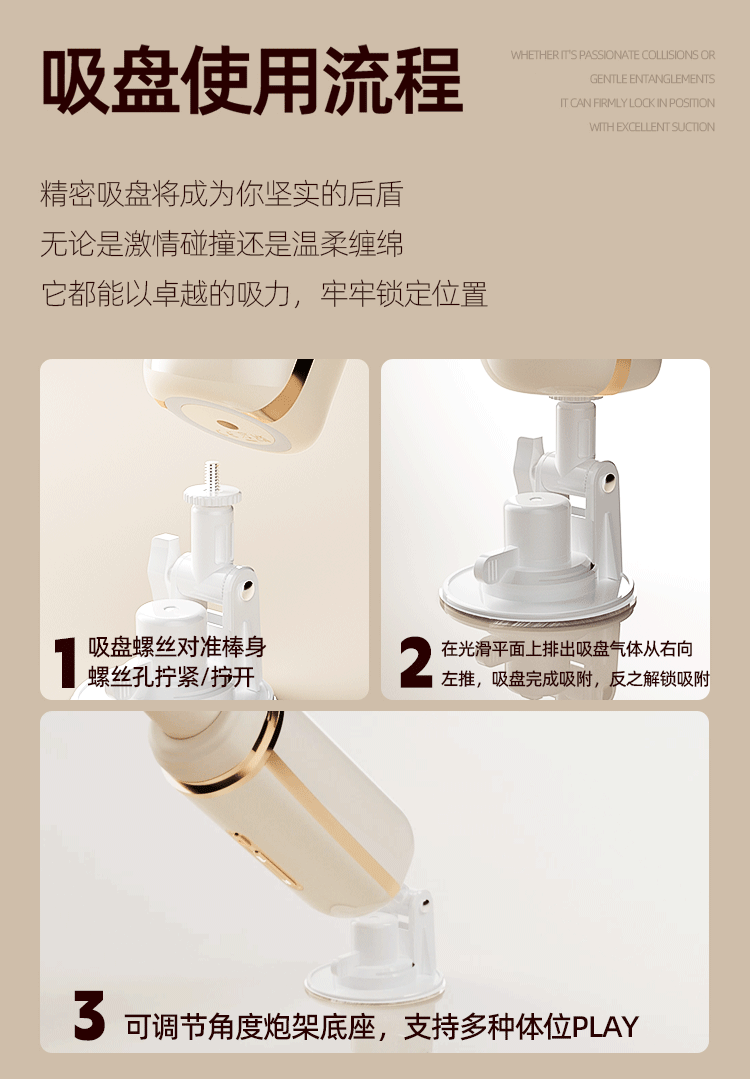 吸盘使用流程

WHETHER IT'S PASSIONATE COLLISIONS OR GENTLE ENTANGLEMENTS IT CAN FIRMLY LOCK IN POSITION WITH EXCELLENT SUCTION

精密吸盘将成为你坚实的后盾
无论是激情碰撞还是温柔缠绵
它都能以卓越的吸力，牢牢锁定位置

1 吸盘螺丝对准棒身螺丝孔拧紧/拧开

2 在光滑平面上排出吸盘气体从右向左推，吸盘完成吸附，反之解锁吸附

3 可调节角度炮架底座，支持多种体位PLAY