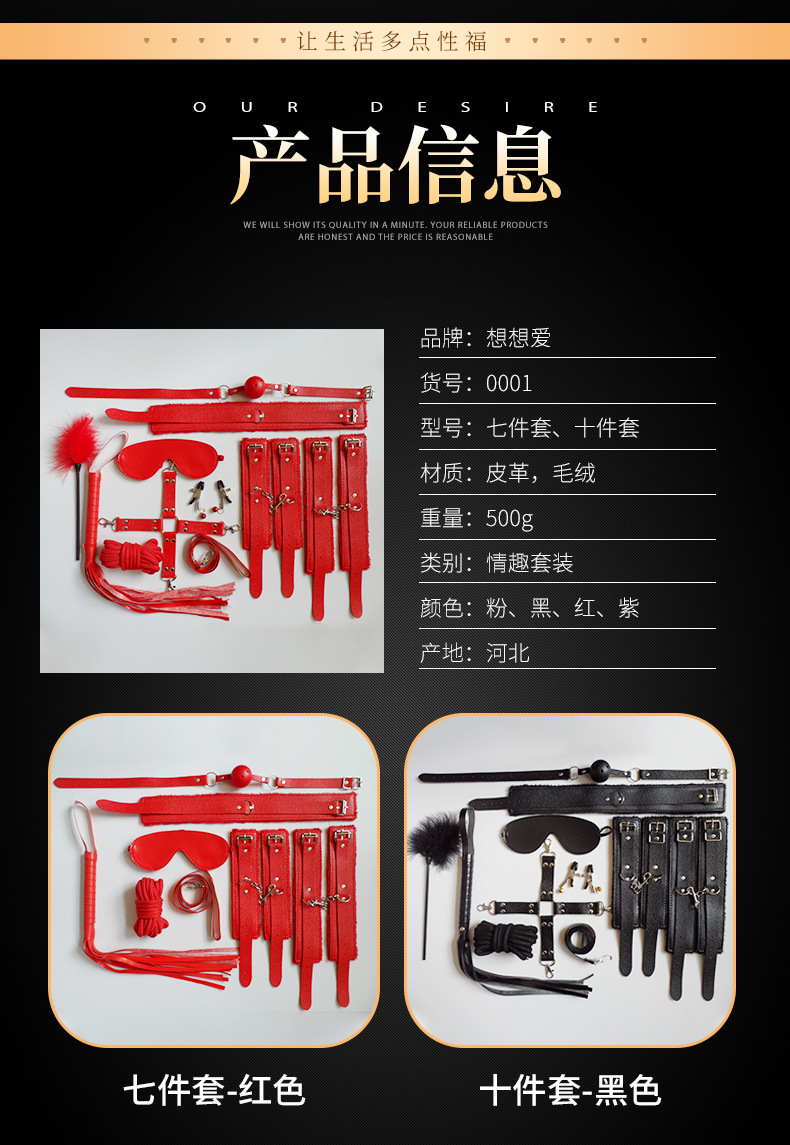 让生活多点性福

OUR DESIRE

产品信息

WE WILL SHOW ITS QUALITY IN A MINUTE. YOUR RELIABLE PRODUCTS ARE HONEST AND THE PRICE IS REASONABLE

品牌：想想爱

货号：0001

型号：七件套、十件套

材质：皮革，毛绒

重量：500g

类别：情趣套装

颜色：粉、黑、红、紫

产地：河北

七件套-红色

十件套-黑色