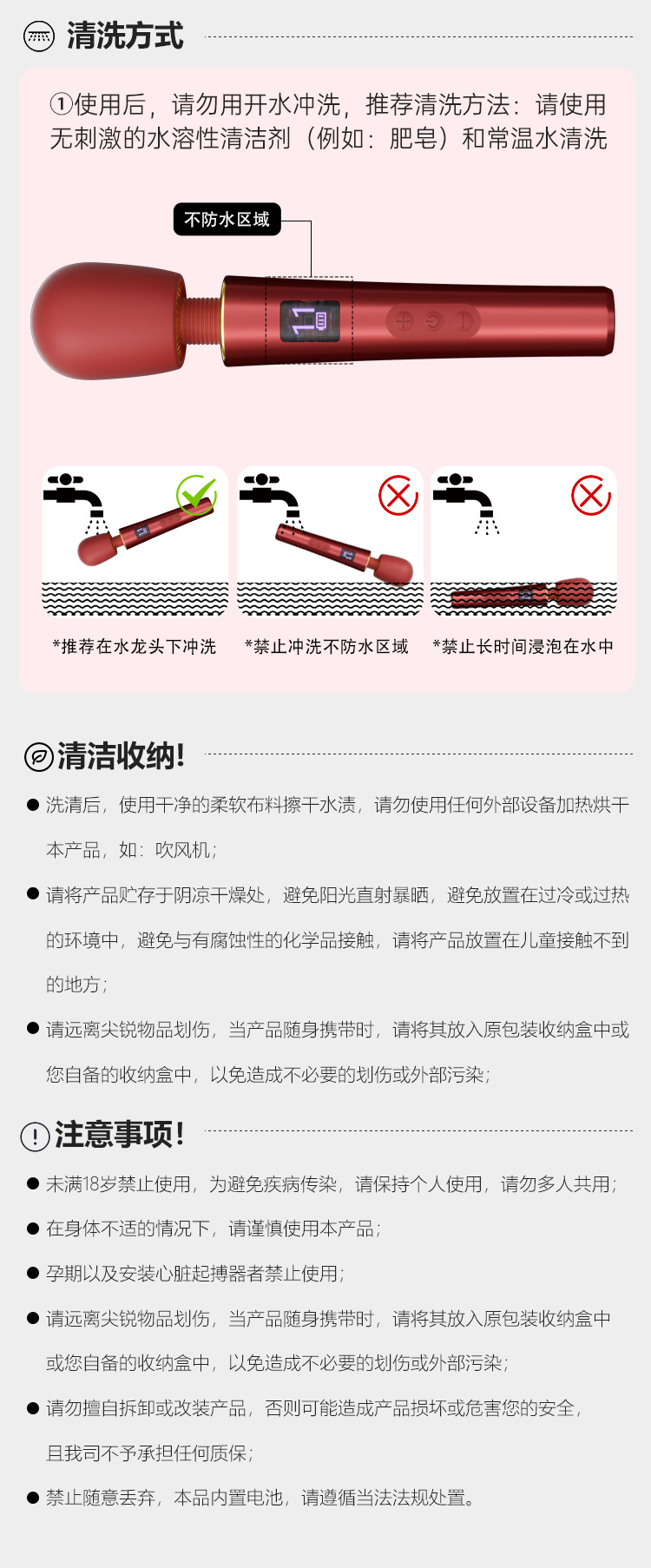 清洗方式

①使用后，请勿用开水冲洗，推荐清洗方法：请使用无刺激的水溶性清洁剂（例如：肥皂）和常温水清洗

不防水区域

11

*推荐在水龙头下冲洗

*禁止冲洗不防水区域

*禁止长时间浸泡在水中

清洁收纳!

● 洗清后，使用干净的柔软布料擦干水渍，请勿使用任何外部设备加热烘干本产品，如：吹风机；

● 请将产品贮存于阴凉干燥处，避免阳光直射暴晒，避免放置在过冷或过热的环境中，避免与有腐蚀性的化学品接触，请将产品放置在儿童接触不到的地方；

● 请远离尖锐物品划伤，当产品随身携带时，请将其放入原包装收纳盒中或您自备的收纳盒中，以免造成不必要的划伤或外部污染；

注意事项!

● 未满18岁禁止使用，为避免疾病传染，请保持个人使用，请勿多人共用；

● 在身体不适的情况下，请谨慎使用本产品；

● 孕期以及安装心脏起搏器者禁止使用；

● 请远离尖锐物品划伤，当产品随身携带时，请将其放入原包装收纳盒中或您自备的收纳盒中，以免造成不必要的划伤或外部污染；

● 请勿擅自拆卸或改装产品，否则可能造成产品损坏或危害您的安全，且我司不予承担任何质保；

● 禁止随意丢弃，本品内置电池，请遵循当法法规处置。