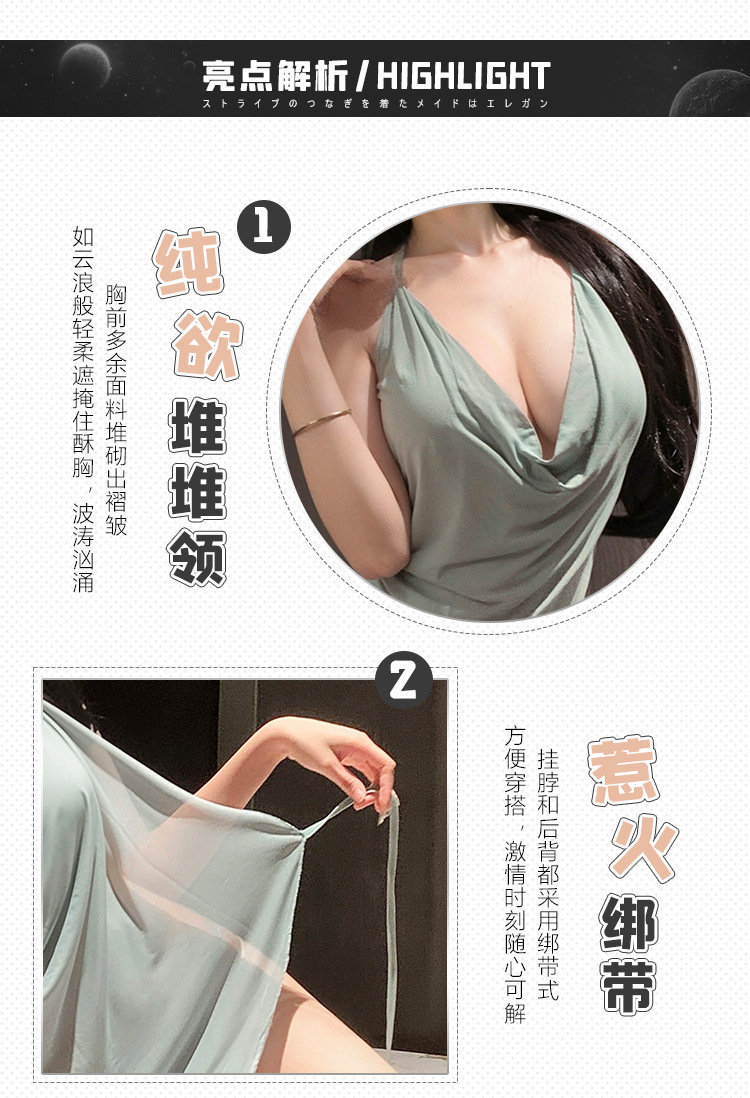 亮点解析 / HIGHLIGHT
ストライプのつなぎを着たメイドはエレガン

1

纯欲堆堆领

胸前多余面料堆砌出褶皱

如云浪般轻柔遮掩住酥胸，波涛汹涌

2

惹火绑带

挂脖和后背都采用绑带式

方便穿搭，激情时刻随心可解