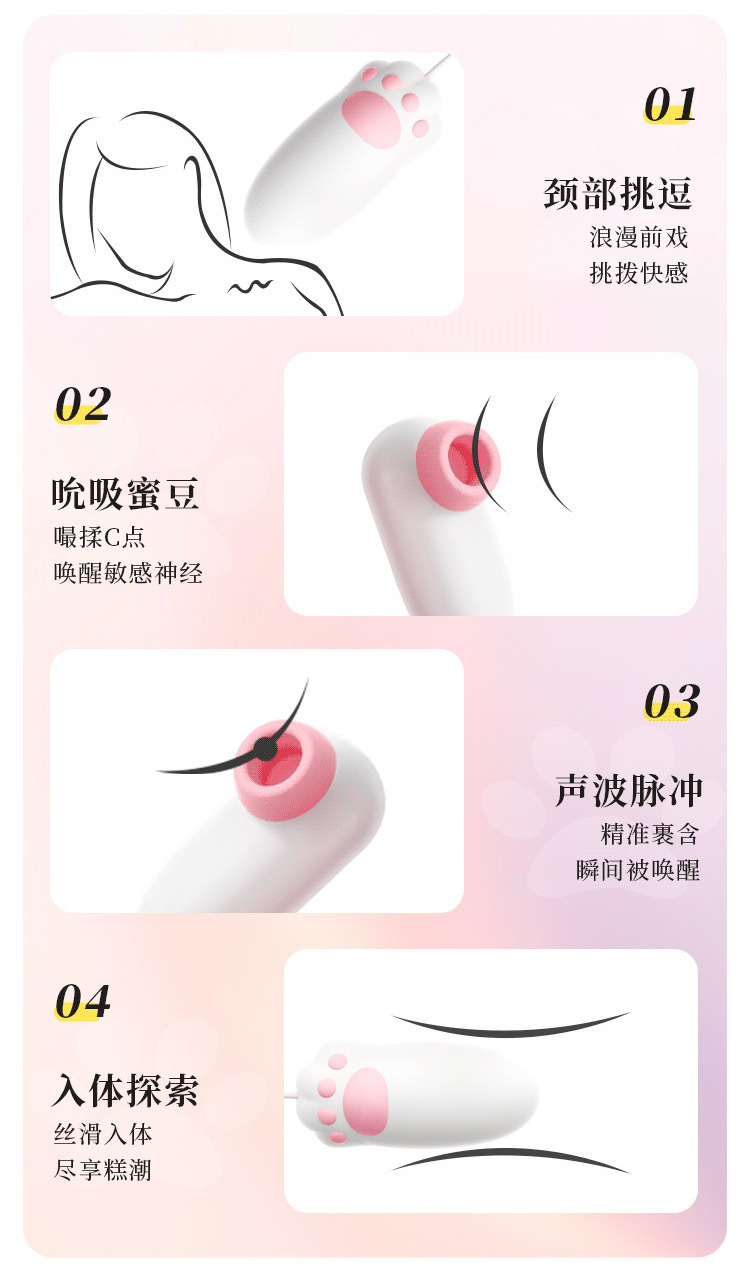 01
颈部挑逗
浪漫前戏
挑拨快感

02
吮吸蜜豆
嘬揉C点
唤醒敏感神经

03
声波脉冲
精准裹含
瞬间被唤醒

04
入体探索
丝滑入体
尽享糕潮