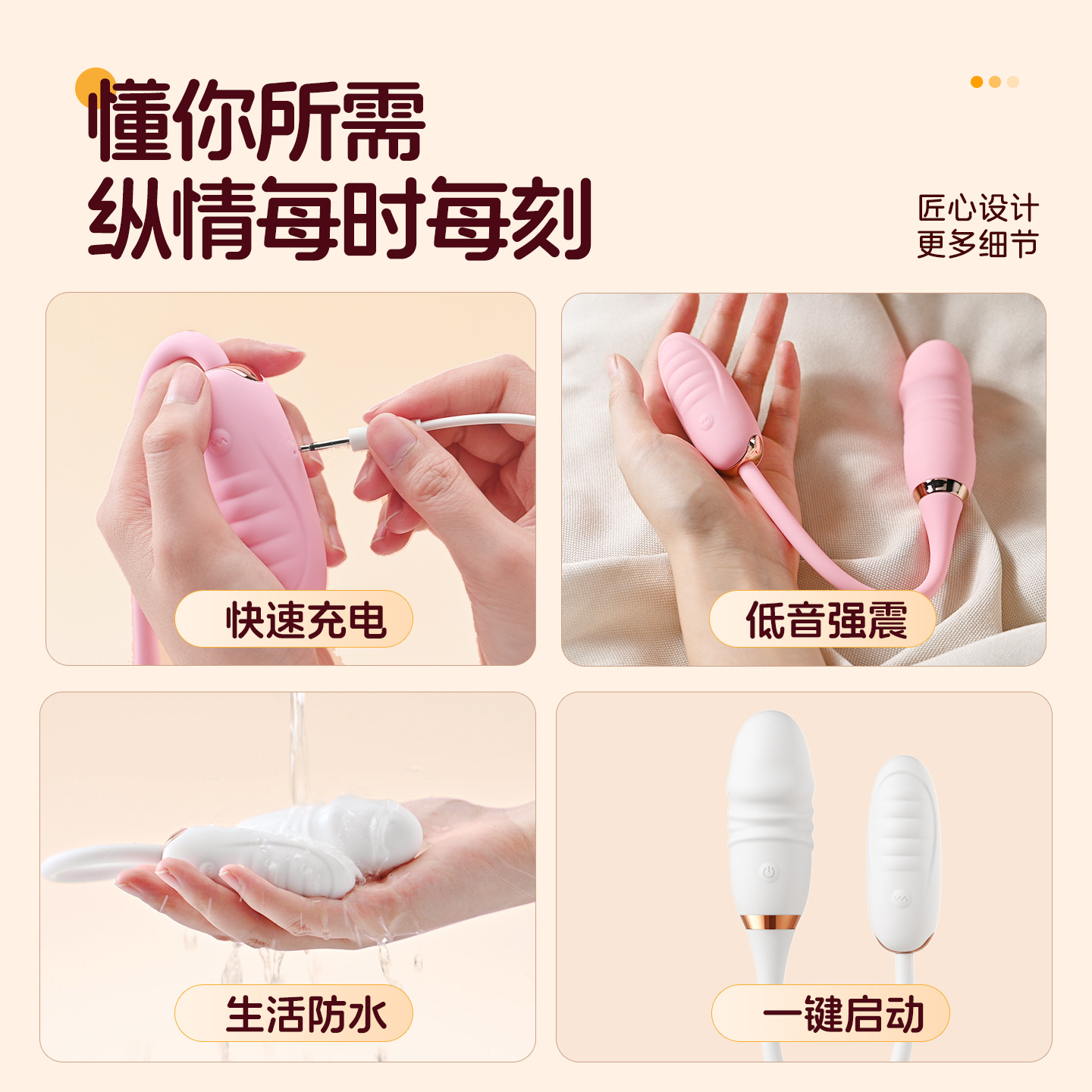 懂你所需
纵情每时每刻

匠心设计
更多细节

快速充电

低音强震

生活防水

一键启动