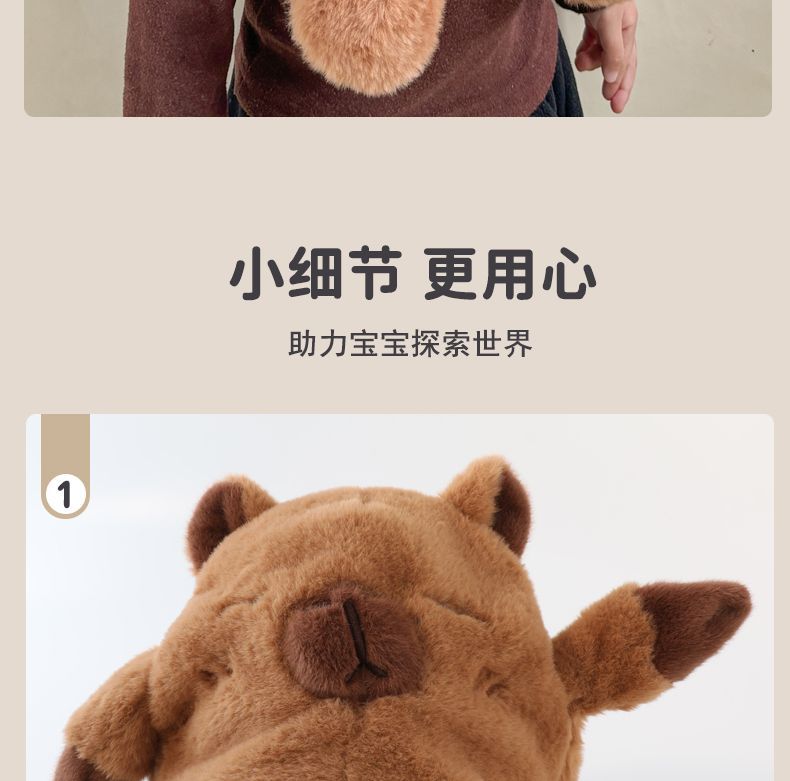 小细节 更用心

助力宝宝探索世界

1