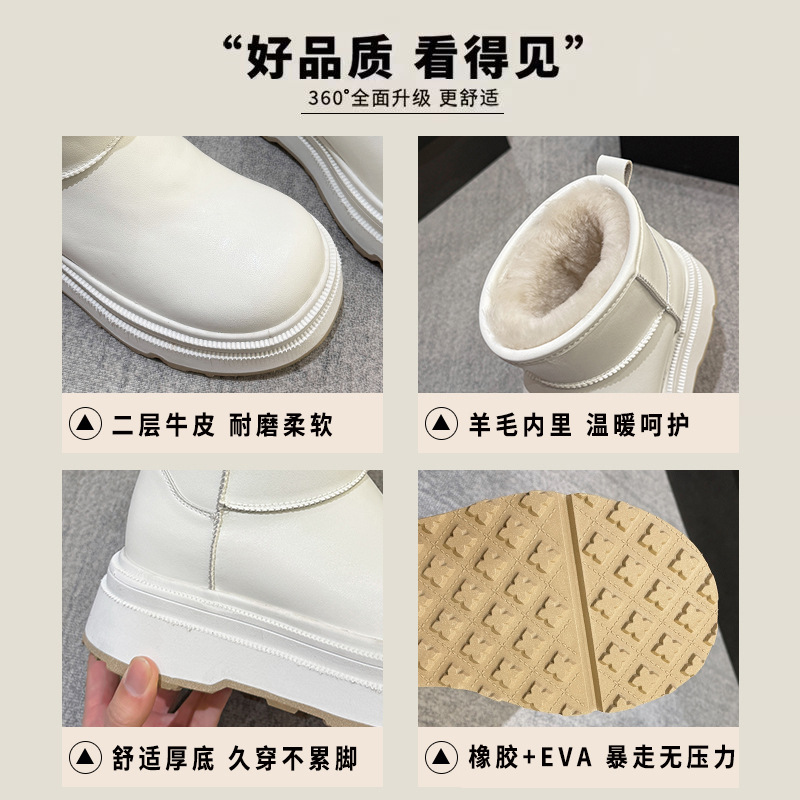 “好品质 看得见”

360°全面升级 更舒适

▲ 二层牛皮 耐磨柔软

▲ 羊毛内里 温暖呵护

▲ 舒适厚底 久穿不累脚

▲ 橡胶+EVA 暴走无压力