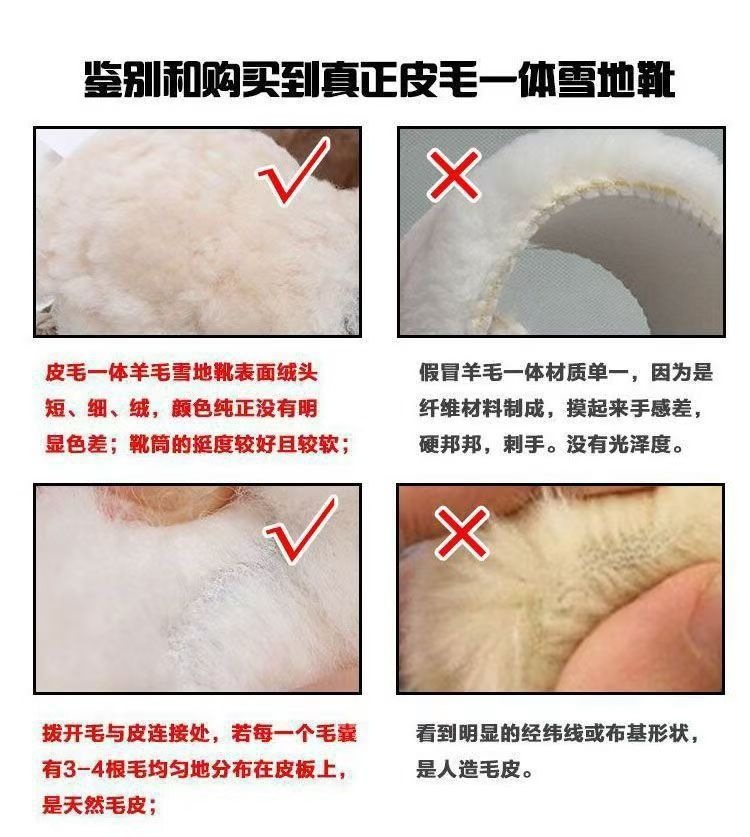 鉴别和购买到真正皮毛一体雪地靴

皮毛一体羊毛雪地靴表面绒头短、细、绒，颜色纯正没有明显色差；靴筒的挺度较好且较软；

假冒羊毛一体材质单一，因为是纤维材料制成，摸起来手感差，硬邦邦，刺手。没有光泽度。

拨开毛与皮连接处，若每一个毛囊有3-4根毛均匀地分布在皮板上，是天然毛皮；

看到明显的经纬线或布基形状，是人造毛皮。