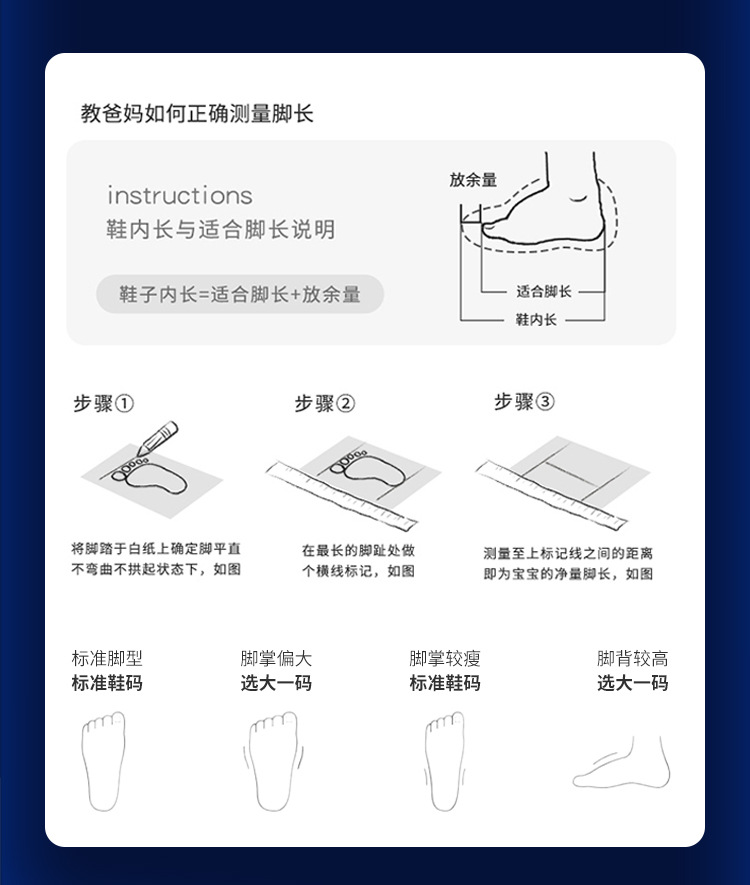 教爸妈如何正确测量脚长

instructions
鞋内长与适合脚长说明

鞋子内长=适合脚长+放余量

放余量
适合脚长
鞋内长

步骤①
将脚踏于白纸上确定脚平直不弯曲不拱起状态下，如图

步骤②
在最长的脚趾处做个横线标记，如图

步骤③
测量至上标记线之间的距离即为宝宝的净量脚长，如图

标准脚型
标准鞋码

脚掌偏大
选大一码

脚掌较瘦
标准鞋码

脚背较高
选大一码