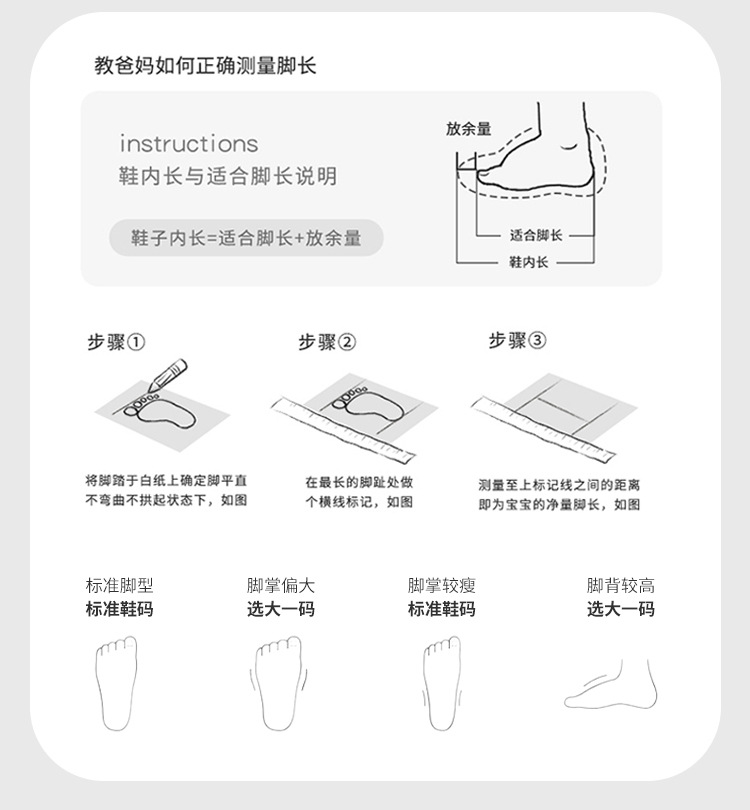 教爸妈如何正确测量脚长

instructions
鞋内长与适合脚长说明

鞋子内长=适合脚长+放余量

放余量

适合脚长

鞋内长

步骤①

将脚踏于白纸上确定脚平直不弯曲不拱起状态下，如图

步骤②

在最长的脚趾处做个横线标记，如图

步骤③

测量至上标记线之间的距离即为宝宝的净量脚长，如图

标准脚型
标准鞋码

脚掌偏大
选大一码

脚掌较瘦
标准鞋码

脚背较高
选大一码