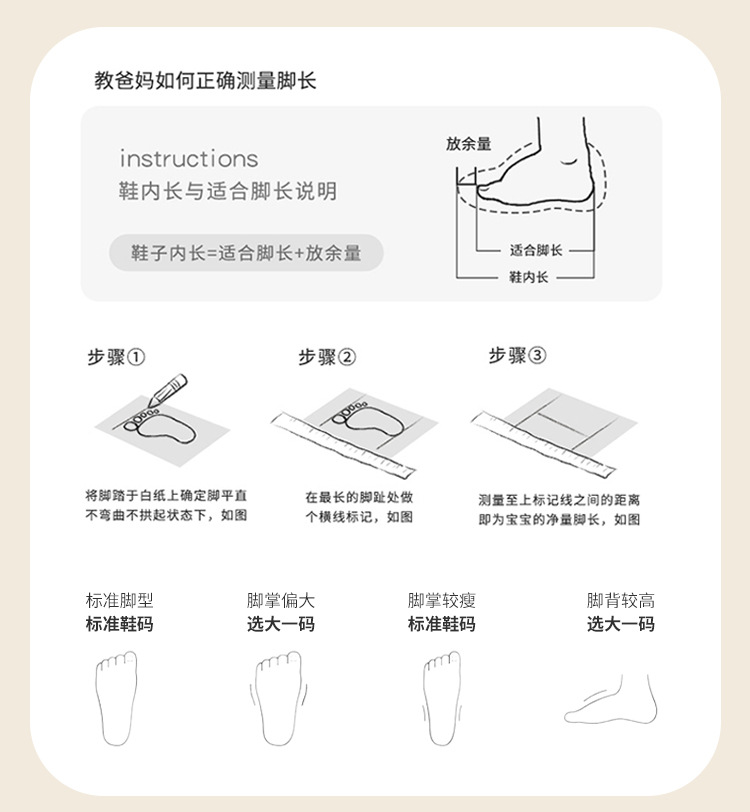 教爸妈如何正确测量脚长

instructions
鞋内长与适合脚长说明

鞋子内长=适合脚长+放余量

放余量
适合脚长
鞋内长

步骤①
将脚踏于白纸上确定脚平直不弯曲不拱起状态下，如图

步骤②
在最长的脚趾处做个横线标记，如图

步骤③
测量至上标记线之间的距离即为宝宝的净量脚长，如图

标准脚型
标准鞋码

脚掌偏大
选大一码

脚掌较瘦
标准鞋码

脚背较高
选大一码