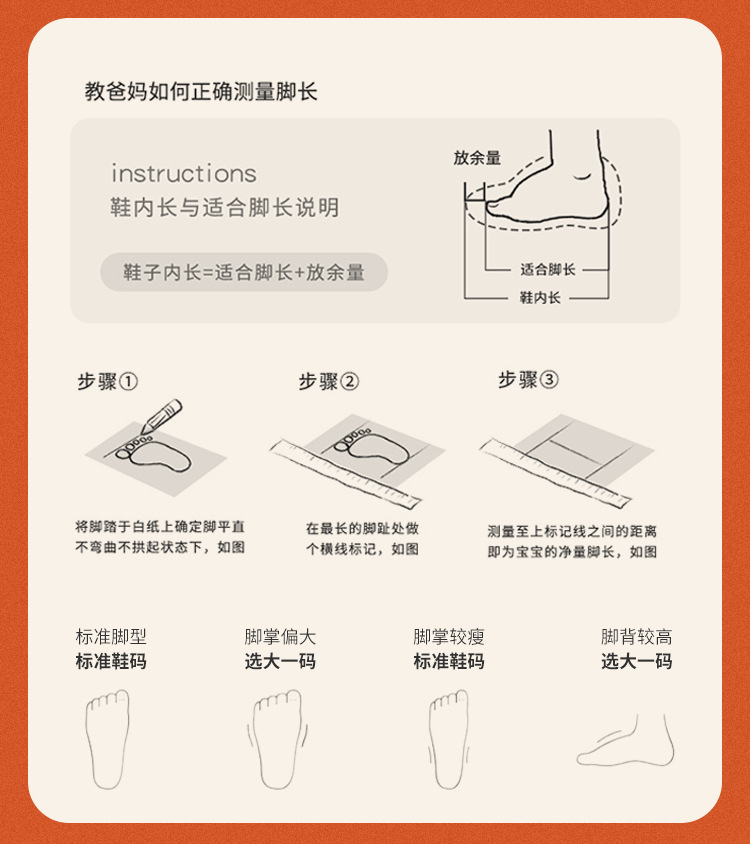 教爸妈如何正确测量脚长

instructions
鞋内长与适合脚长说明

鞋子内长=适合脚长+放余量

放余量
适合脚长
鞋内长

步骤①
将脚踏于白纸上确定脚平直不弯曲不拱起状态下，如图

步骤②
在最长的脚趾处做个横线标记，如图

步骤③
测量至上标记线之间的距离即为宝宝的净量脚长，如图

标准脚型
标准鞋码

脚掌偏大
选大一码

脚掌较瘦
标准鞋码

脚背较高
选大一码