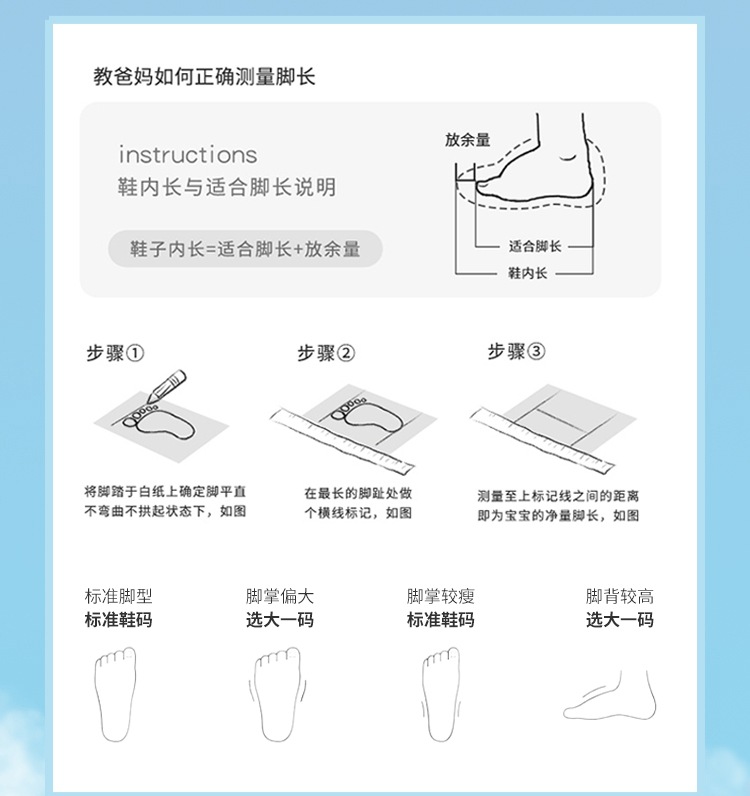 教爸妈如何正确测量脚长

instructions
鞋内长与适合脚长说明

鞋子内长=适合脚长+放余量

放余量

适合脚长

鞋内长

步骤①

将脚踏于白纸上确定脚平直不弯曲不拱起状态下，如图

步骤②

在最长的脚趾处做个横线标记，如图

步骤③

测量至上标记线之间的距离即为宝宝的净量脚长，如图

标准脚型
标准鞋码

脚掌偏大
选大一码

脚掌较瘦
标准鞋码

脚背较高
选大一码