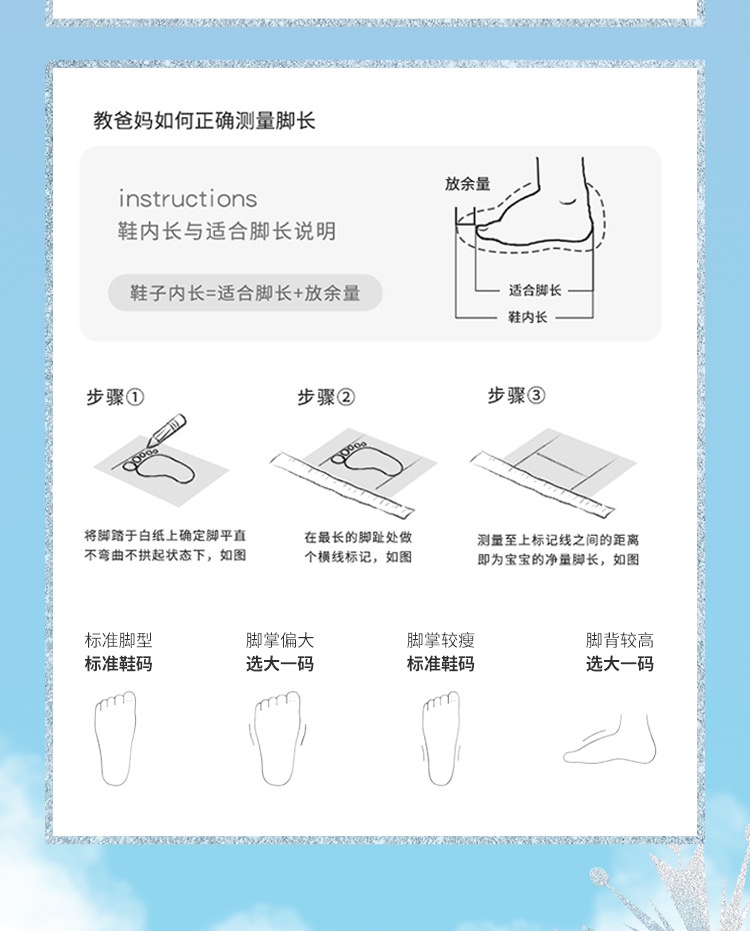 教爸妈如何正确测量脚长

instructions
鞋内长与适合脚长说明

鞋子内长=适合脚长+放余量

放余量

适合脚长

鞋内长

步骤①

将脚踏于白纸上确定脚平直不弯曲不拱起状态下，如图

步骤②

在最长的脚趾处做个横线标记，如图

步骤③

测量至上标记线之间的距离即为宝宝的净量脚长，如图

标准脚型
标准鞋码

脚掌偏大
选大一码

脚掌较瘦
标准鞋码

脚背较高
选大一码