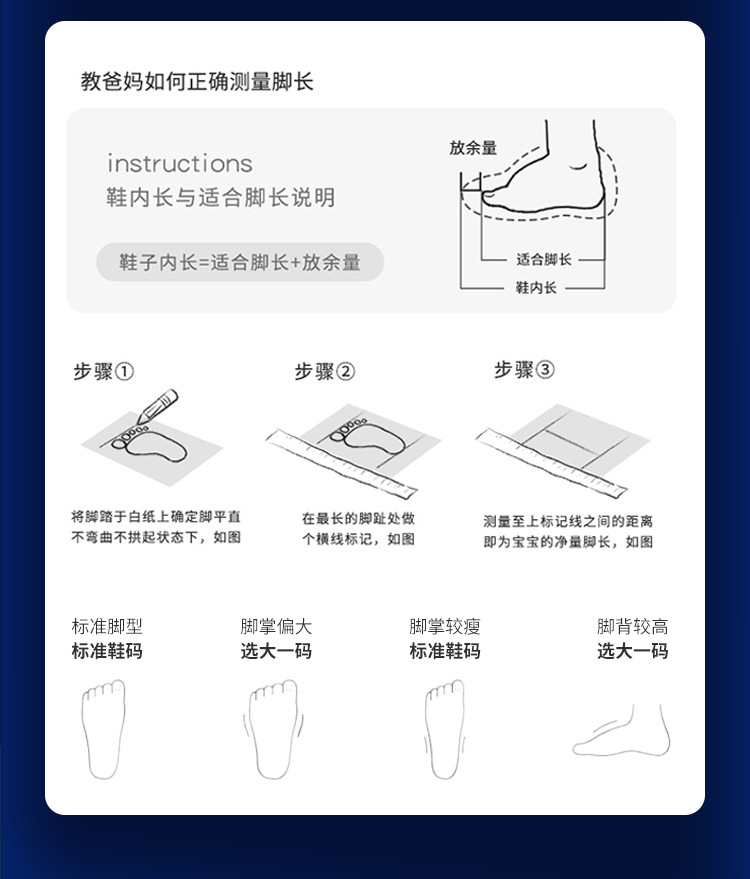 教爸妈如何正确测量脚长

instructions
鞋内长与适合脚长说明

鞋子内长=适合脚长+放余量

放余量

适合脚长

鞋内长

步骤①

将脚踏于白纸上确定脚平直不弯曲不拱起状态下，如图

步骤②

在最长的脚趾处做个横线标记，如图

步骤③

测量至上标记线之间的距离即为宝宝的净量脚长，如图

标准脚型
标准鞋码

脚掌偏大
选大一码

脚掌较瘦
标准鞋码

脚背较高
选大一码