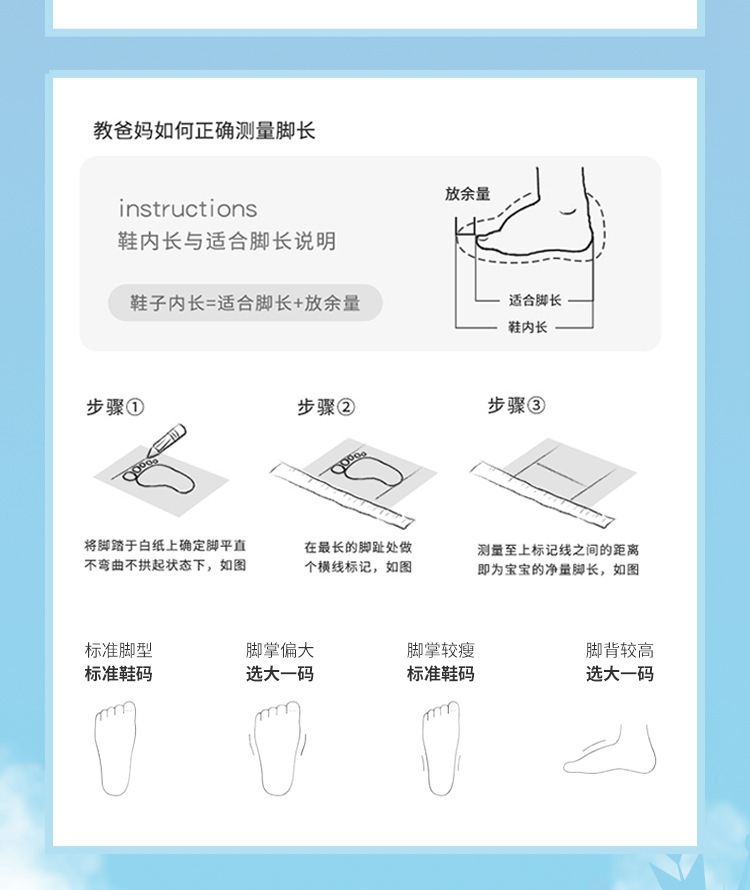 教爸妈如何正确测量脚长

instructions
鞋内长与适合脚长说明

鞋子内长=适合脚长+放余量

放余量
适合脚长
鞋内长

步骤①
将脚踏于白纸上确定脚平直不弯曲不拱起状态下，如图

步骤②
在最长的脚趾处做个横线标记，如图

步骤③
测量至上标记线之间的距离即为宝宝的净量脚长，如图

标准脚型
标准鞋码

脚掌偏大
选大一码

脚掌较瘦
标准鞋码

脚背较高
选大一码