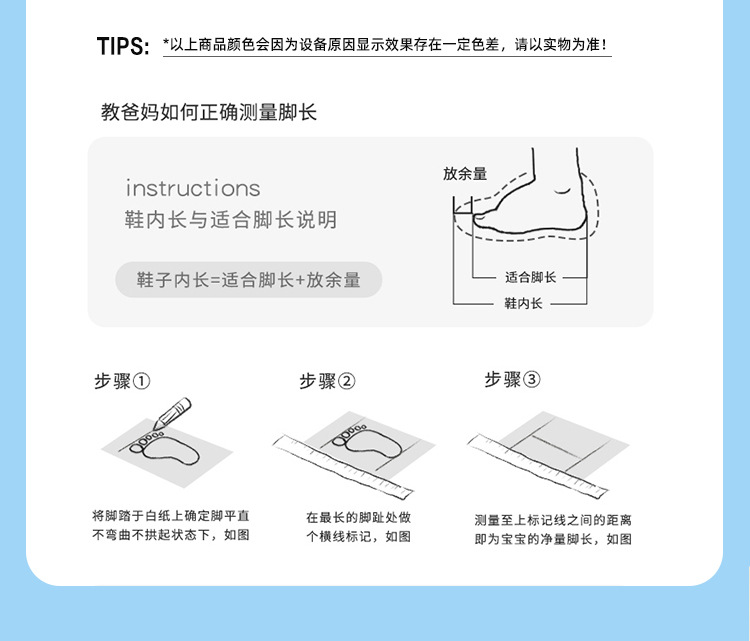 TIPS: *以上商品颜色会因为设备原因显示效果存在一定色差，请以实物为准！

教爸妈如何正确测量脚长

instructions
鞋内长与适合脚长说明

鞋子内长=适合脚长+放余量

放余量

适合脚长

鞋内长

步骤①

将脚踏于白纸上确定脚平直不弯曲不拱起状态下，如图

步骤②

在最长的脚趾处做个横线标记，如图

步骤③

测量至上标记线之间的距离即为宝宝的净量脚长，如图