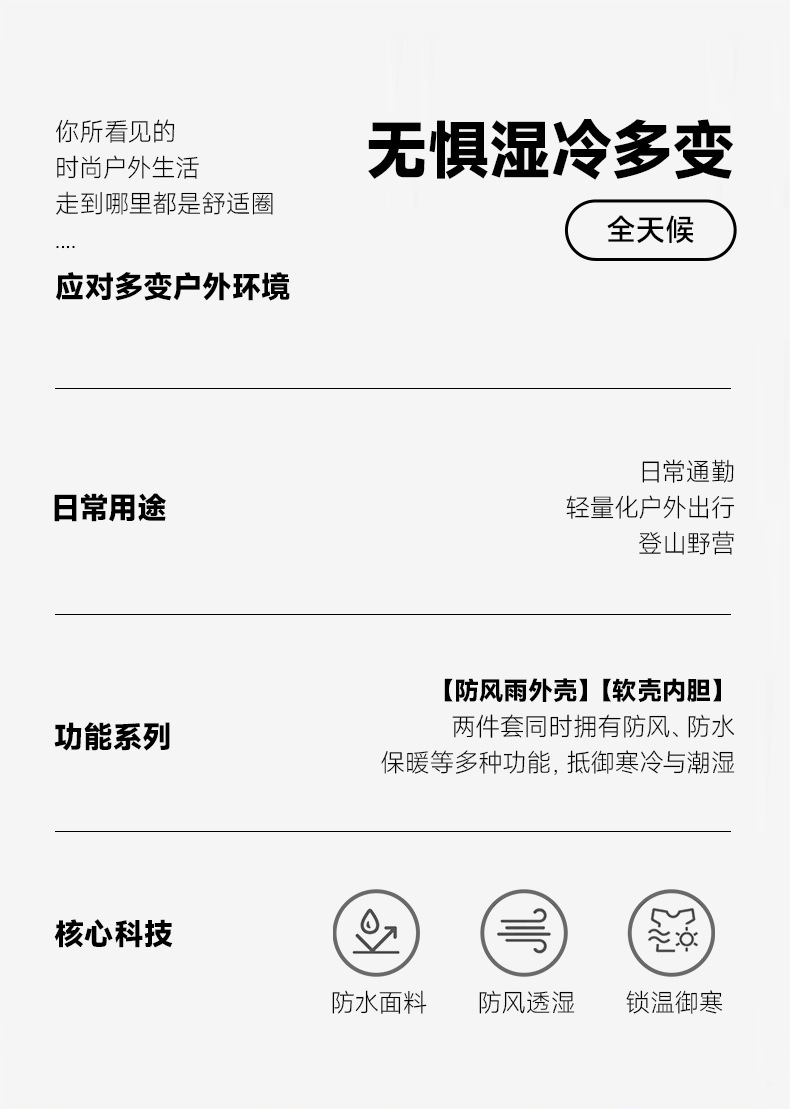 你所看见的
时尚户外生活
走到哪里都是舒适圈
....
应对多变户外环境

无惧湿冷多变

全天候

日常用途

日常通勤
轻量化户外出行
登山野营

功能系列

【防风雨外壳】【软壳内胆】
两件套同时拥有防风、防水
保暖等多种功能，抵御寒冷与潮湿

核心科技

防水面料

防风透湿

锁温御寒